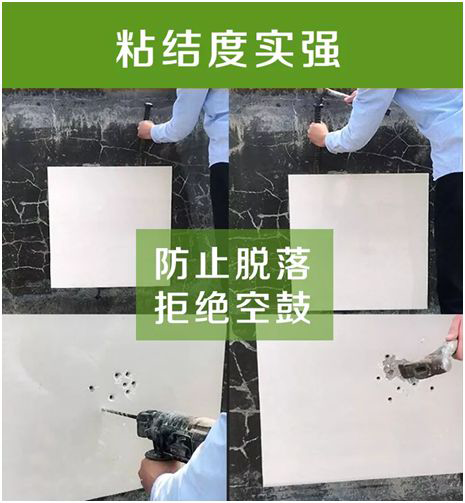 粘结度实强

防止脱落
拒绝空鼓