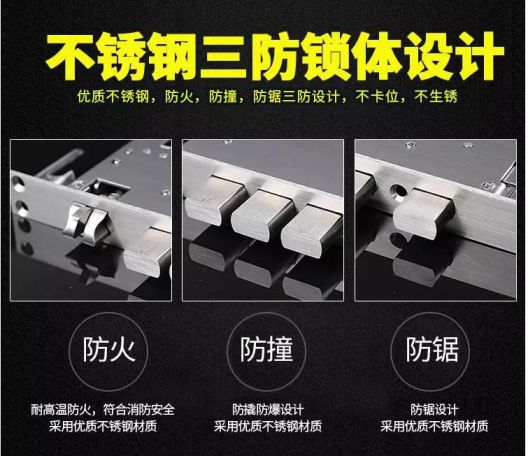 不锈钢三防锁体设计

优质不锈钢，防火，防撞，防锯三防设计，不卡位，不生锈

防火

耐高温防火，符合消防安全
采用优质不锈钢材质

防撞

防撬防爆设计
采用优质不锈钢材质

防锯

防锯设计
采用优质不锈钢材质