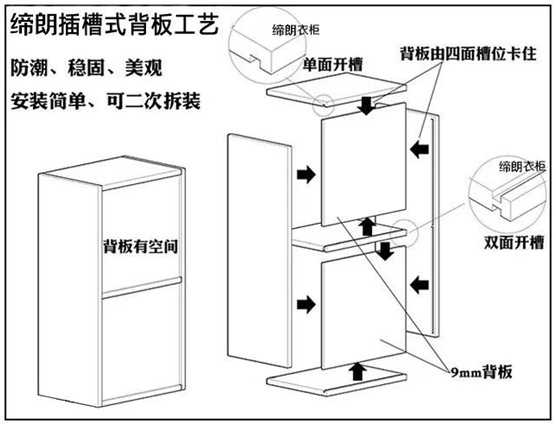 缔朗插槽式背板工艺

防潮、稳固、美观

安装简单、可二次拆装

缔朗衣柜

单面开槽

背板由四面槽位卡住

缔朗衣柜

双面开槽

背板有空间

9mm背板